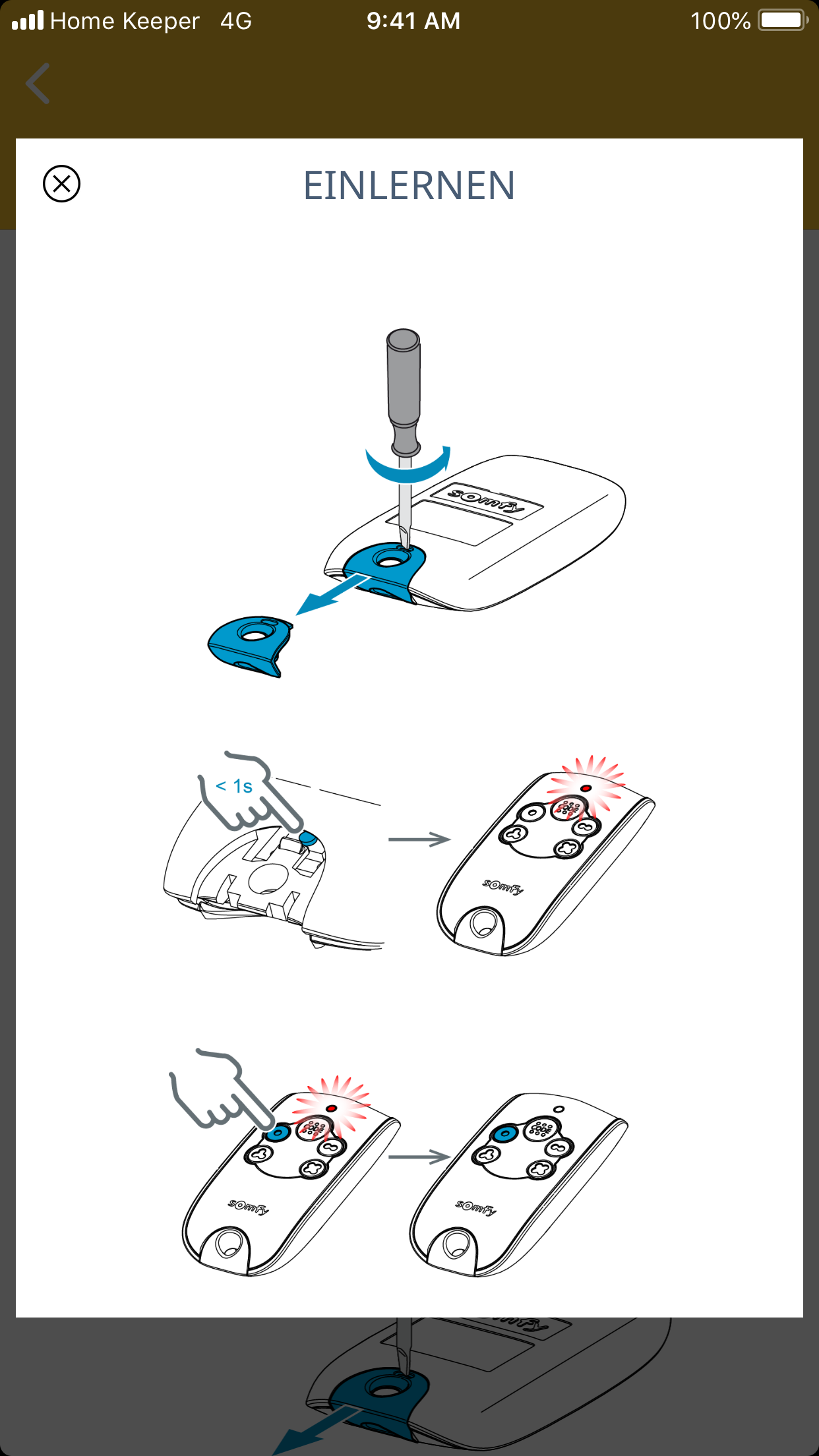 Home Keeper 4G 9:41 AM 100%

EINLERNEN

somfy

< 1s

somfy

somfy

somfy